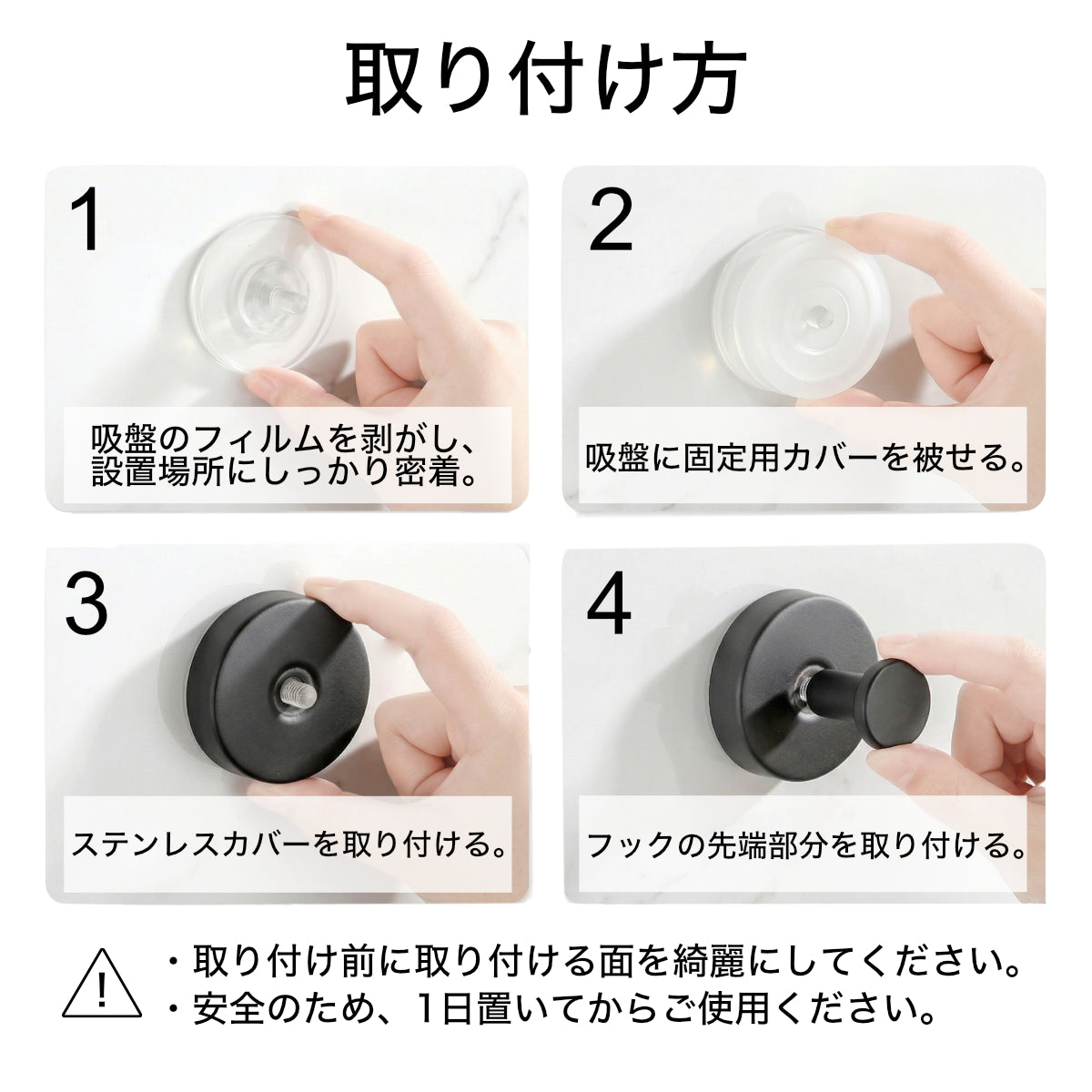 取り付け方

1

吸盤のフィルムを剥がし、設置場所にしっかり密着。

2

吸盤に固定用カバーを被せる。

3

ステンレスカバーを取り付ける。

4

フックの先端部分を取り付ける。

!

・取り付け前に取り付ける面を綺麗にしてください。
・安全のため、1日置いてからご使用ください。